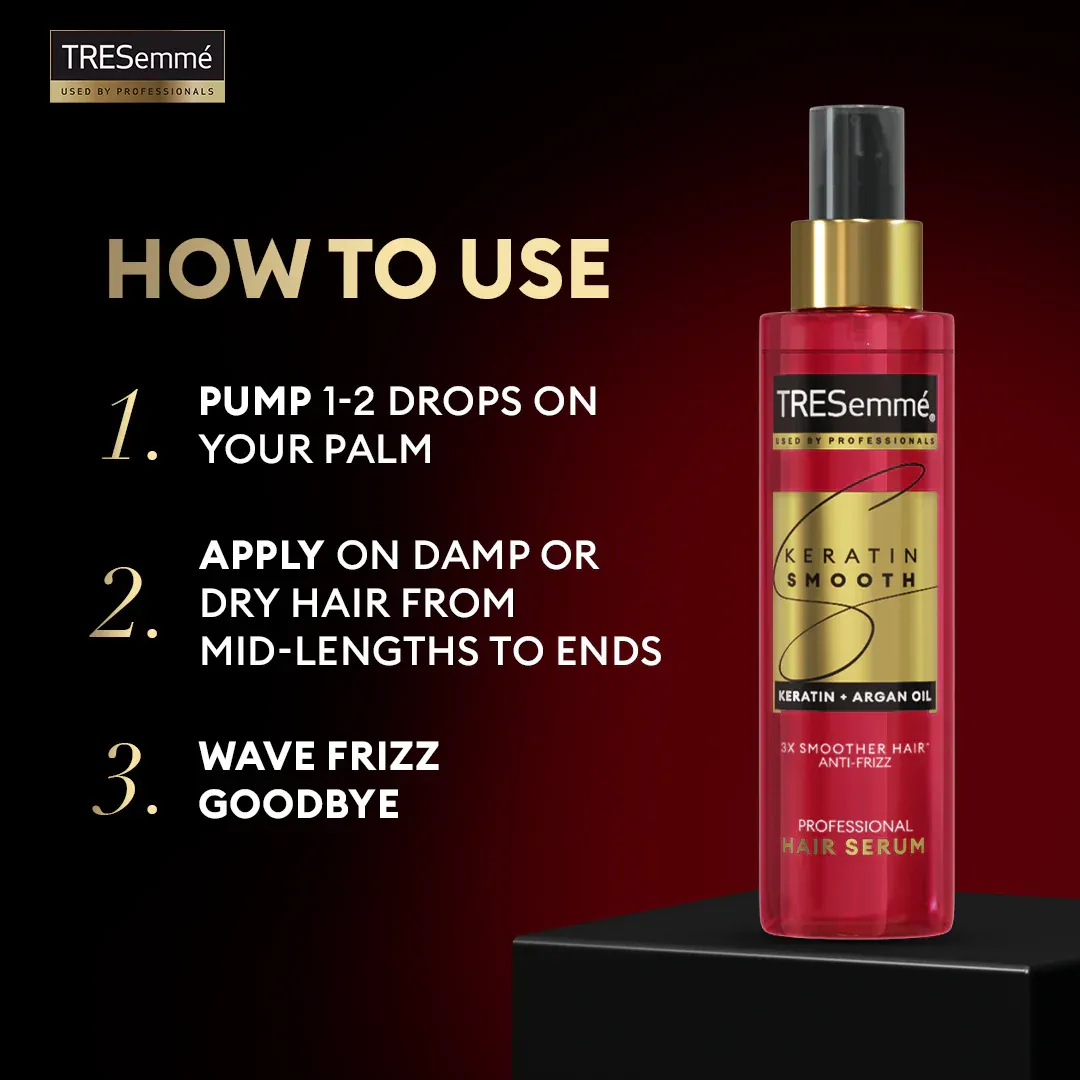 TRESemmé
USED BY PROFESSIONALS

HOW TO USE

1. PUMP 1-2 DROPS ON YOUR PALM

2. APPLY ON DAMP OR DRY HAIR FROM MID-LENGTHS TO ENDS

3. WAVE FRIZZ GOODBYE

TRESemmé
USED BY PROFESSIONALS
KERATIN SMOOTH
KERATIN + ARGAN OIL
3X SMOOTHER HAIR*
ANTI-FRIZZ
PROFESSIONAL
HAIR SERUM