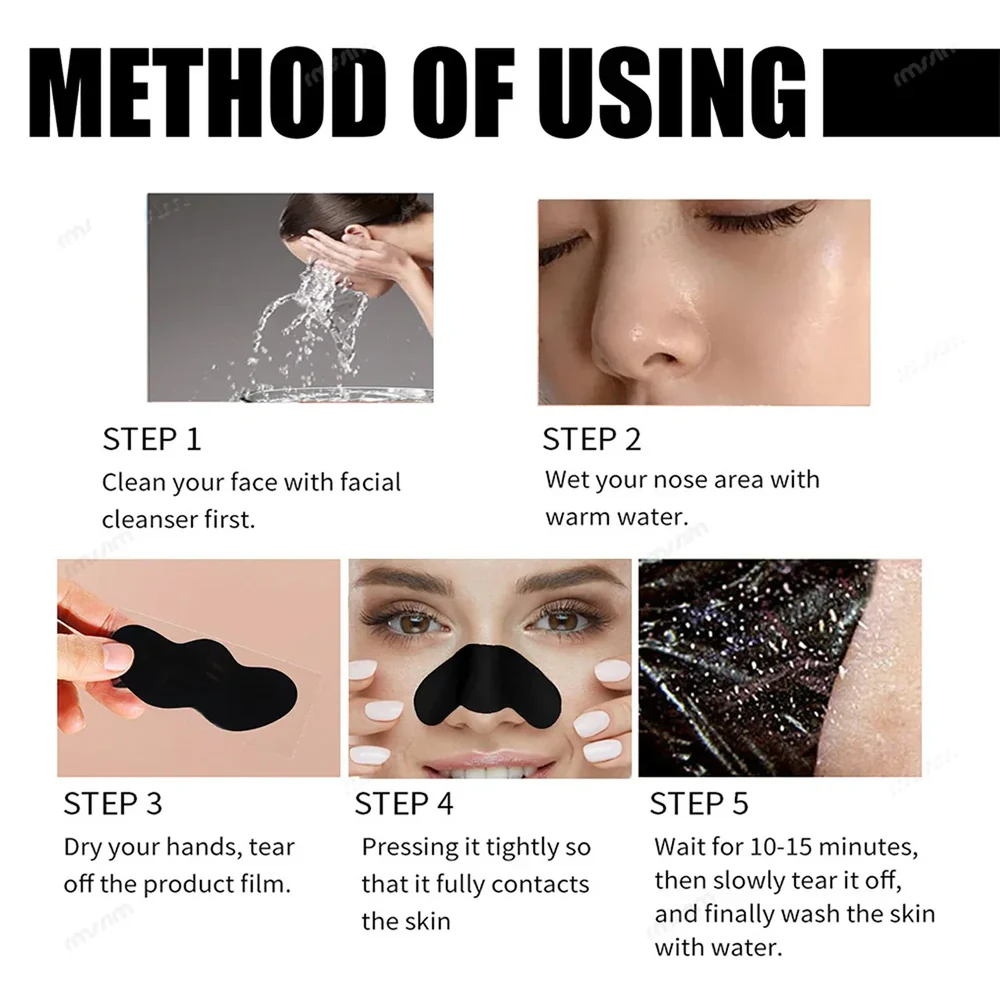 METHOD OF USING

STEP 1
Clean your face with facial cleanser first.

STEP 2
Wet your nose area with warm water.

STEP 3
Dry your hands, tear off the product film.

STEP 4
Pressing it tightly so that it fully contacts the skin

STEP 5
Wait for 10-15 minutes, then slowly tear it off, and finally wash the skin with water.