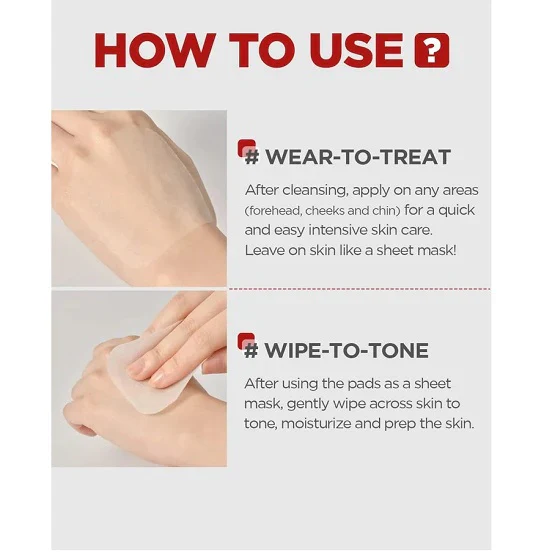 HOW TO USE ?

# WEAR-TO-TREAT

After cleansing, apply on any areas (forehead, cheeks and chin) for a quick and easy intensive skin care. Leave on skin like a sheet mask!

# WIPE-TO-TONE

After using the pads as a sheet mask, gently wipe across skin to tone, moisturize and prep the skin.