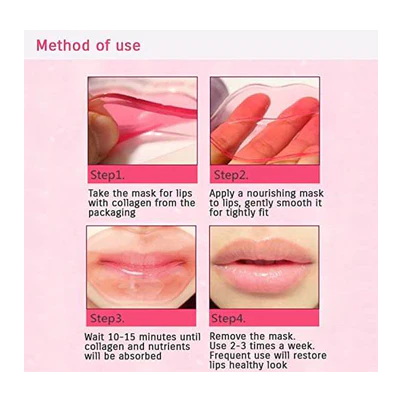 Method of use

Step1.

Take the mask for lips with collagen from the packaging

Step2.

Apply a nourishing mask to lips, gently smooth it for tightly fit

Step3.

Wait 10-15 minutes until collagen and nutrients will be absorbed

Step4.

Remove the mask.
Use 2-3 times a week.
Frequent use will restore lips healthy look